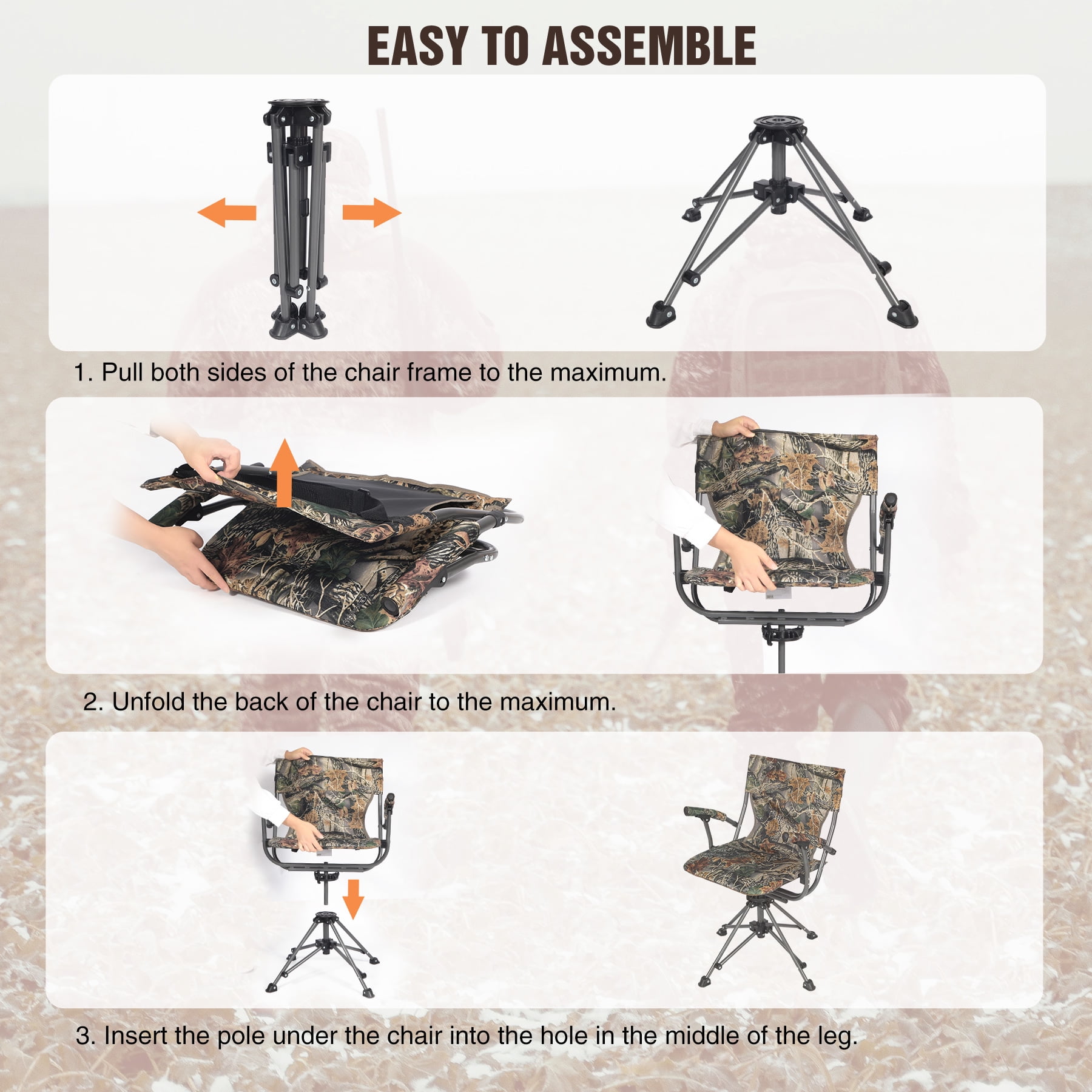 EASY TO ASSEMBLE

1. Pull both sides of the chair frame to the maximum.

2. Unfold the back of the chair to the maximum.

3. Insert the pole under the chair into the hole in the middle of the leg.